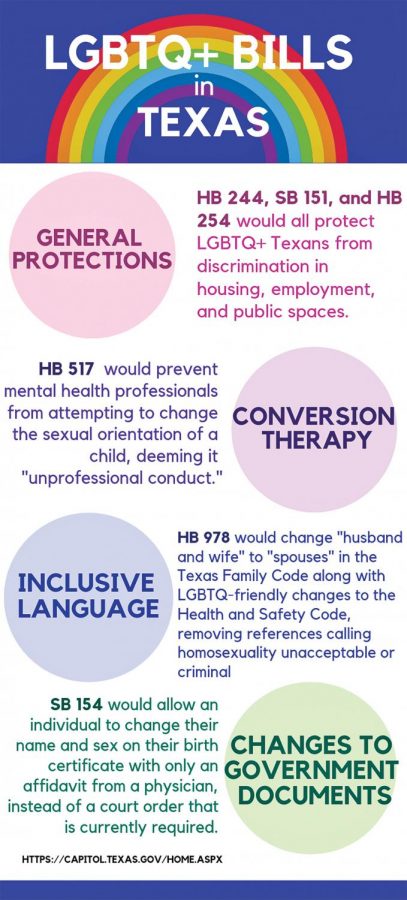 LGBTQ+ BILLS in TEXAS

GENERAL PROTECTIONS

HB 244, SB 151, and HB 254 would all protect LGBTQ+ Texans from discrimination in housing, employment, and public spaces.

HB 517 would prevent mental health professionals from attempting to change the sexual orientation of a child, deeming it "unprofessional conduct."

CONVERSION THERAPY

INCLUSIVE LANGUAGE

HB 978 would change "husband and wife" to "spouses" in the Texas Family Code along with LGBTQ-friendly changes to the Health and Safety Code, removing references calling homosexuality unacceptable or criminal

SB 154 would allow an individual to change their name and sex on their birth certificate with only an affidavit from a physician, instead of a court order that is currently required.

CHANGES TO GOVERNMENT DOCUMENTS

HTTPS://CAPITOL.TEXAS.GOV/HOME.ASPX